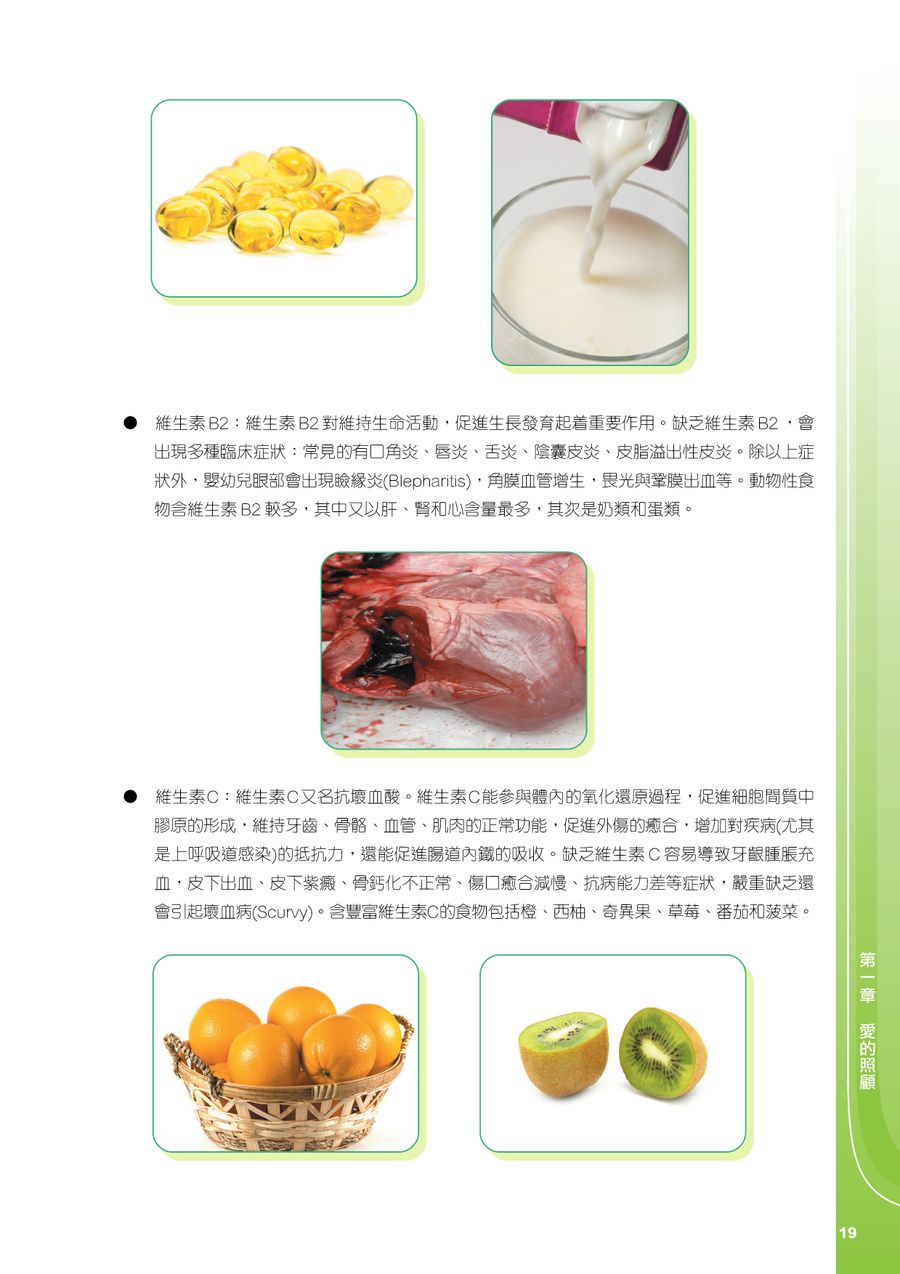 ● 維生素 B2：維生素 B2 對維持生命活動，促進生長發育起着重要作用。缺乏維生素 B2 ，會出現多種臨床症狀：常見的有口角炎、唇炎、舌炎、陰囊皮炎、皮脂溢出性皮炎。除以上症狀外，嬰幼兒眼部會出現瞼緣炎(Blepharitis)，角膜血管增生，畏光與鞏膜出血等。動物性食物含維生素 B2 較多，其中又以肝、腎和心含量最多，其次是奶類和蛋類。

● 維生素C：維生素C又名抗壞血酸。維生素C能參與體內的氧化還原過程，促進細胞間質中膠原的形成，維持牙齒、骨骼、血管、肌肉的正常功能，促進外傷的癒合，增加對疾病(尤其是上呼吸道感染)的抵抗力，還能促進腸道內鐵的吸收。缺乏維生素 C 容易導致牙齦腫脹充血，皮下出血、皮下紫癜、骨鈣化不正常、傷口癒合減慢、抗病能力差等症狀，嚴重缺乏還會引起壞血病(Scurvy)。含豐富維生素C的食物包括橙、西柚、奇異果、草莓、番茄和菠菜。

第一章 愛的照顧

19