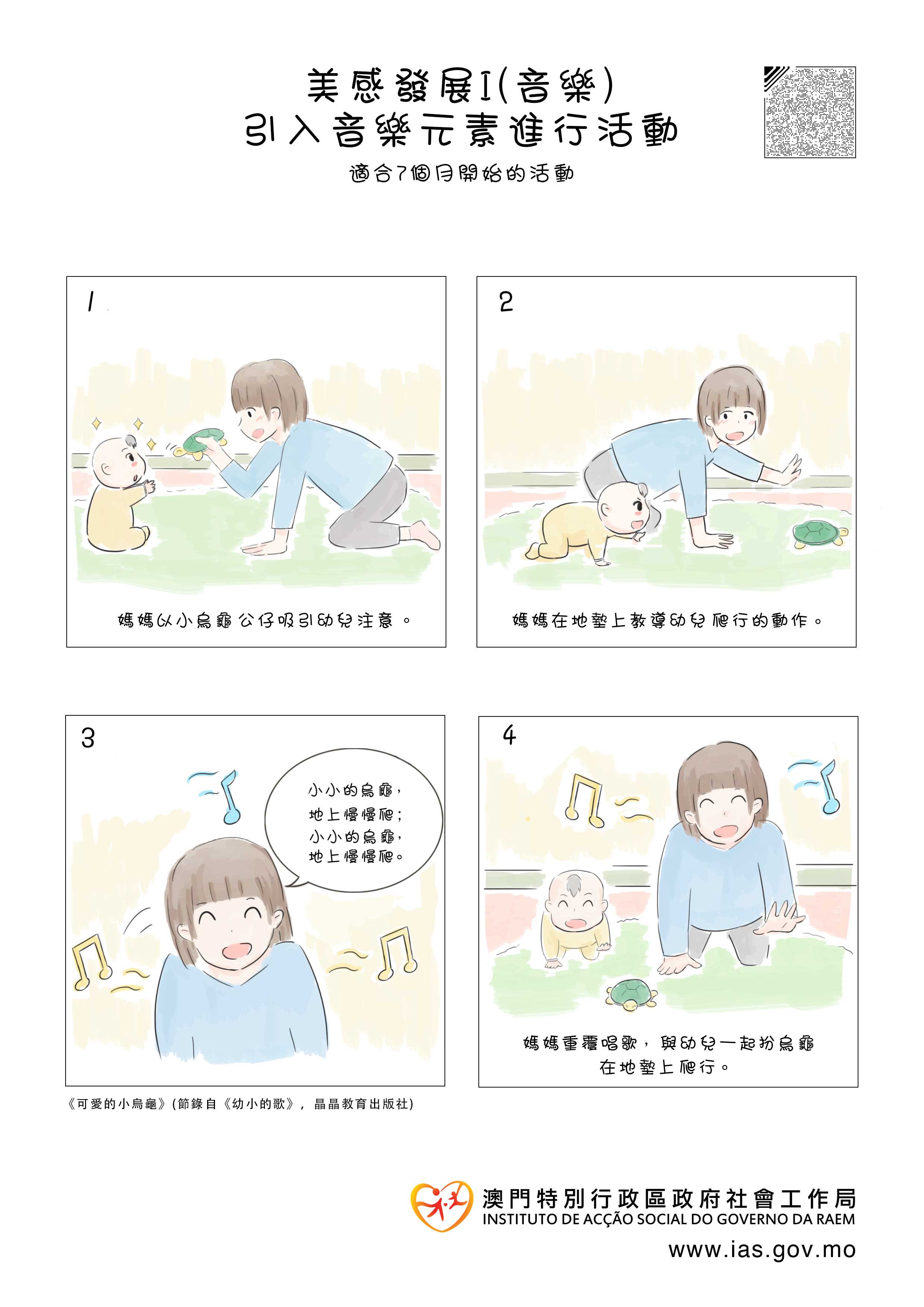 美感發展I(音樂)
引入音樂元素進行活動
適合7個月開始的活動

1

媽媽以小烏龜公仔吸引幼兒注意。

2

媽媽在地墊上教導幼兒爬行的動作。

3

小小的烏龜，
地上慢慢爬；
小小的烏龜，
地上慢慢爬。

《可愛的小烏龜》(節錄自《幼小的歌》，晶晶教育出版社)

4

媽媽重覆唱歌，與幼兒一起扮烏龜在地墊上爬行。

澳門特別行政區政府社會工作局
INSTITUTO DE ACÇÃO SOCIAL DO GOVERNO DA RAEM
www.ias.gov.mo