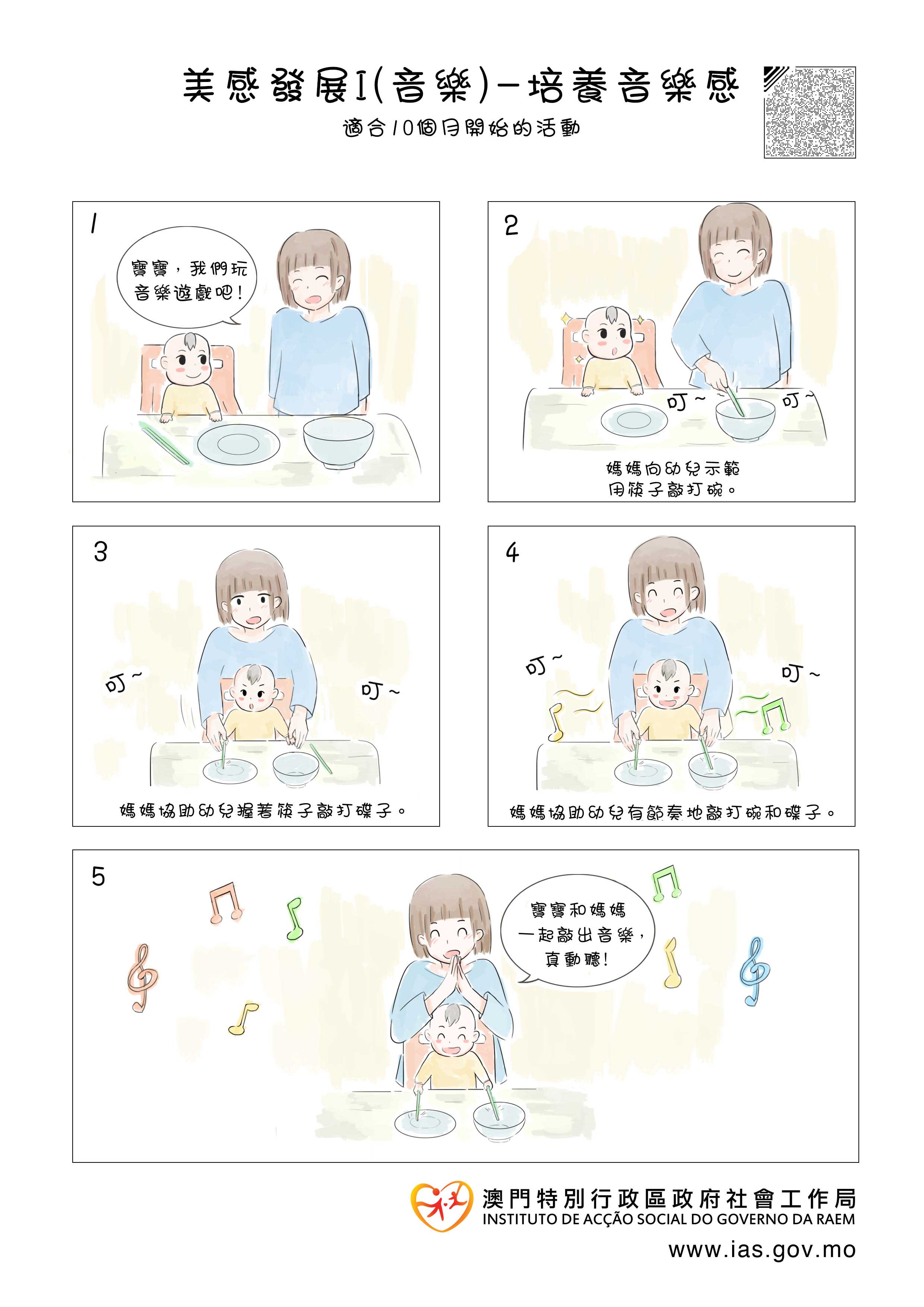 美感發展I(音樂)－培養音樂感

適合10個月開始的活動

1

寶寶，我們玩音樂遊戲吧！

2

叮～ 叮～

媽媽向幼兒示範用筷子敲打碗。

3

叮～ 叮～

媽媽協助幼兒握著筷子敲打碟子。

4

叮～ 叮～

媽媽協助幼兒有節奏地敲打碗和碟子。

5

寶寶和媽媽一起敲出音樂，真動聽！

澳門特別行政區政府社會工作局
INSTITUTO DE ACÇÃO SOCIAL DO GOVERNO DA RAEM
www.ias.gov.mo