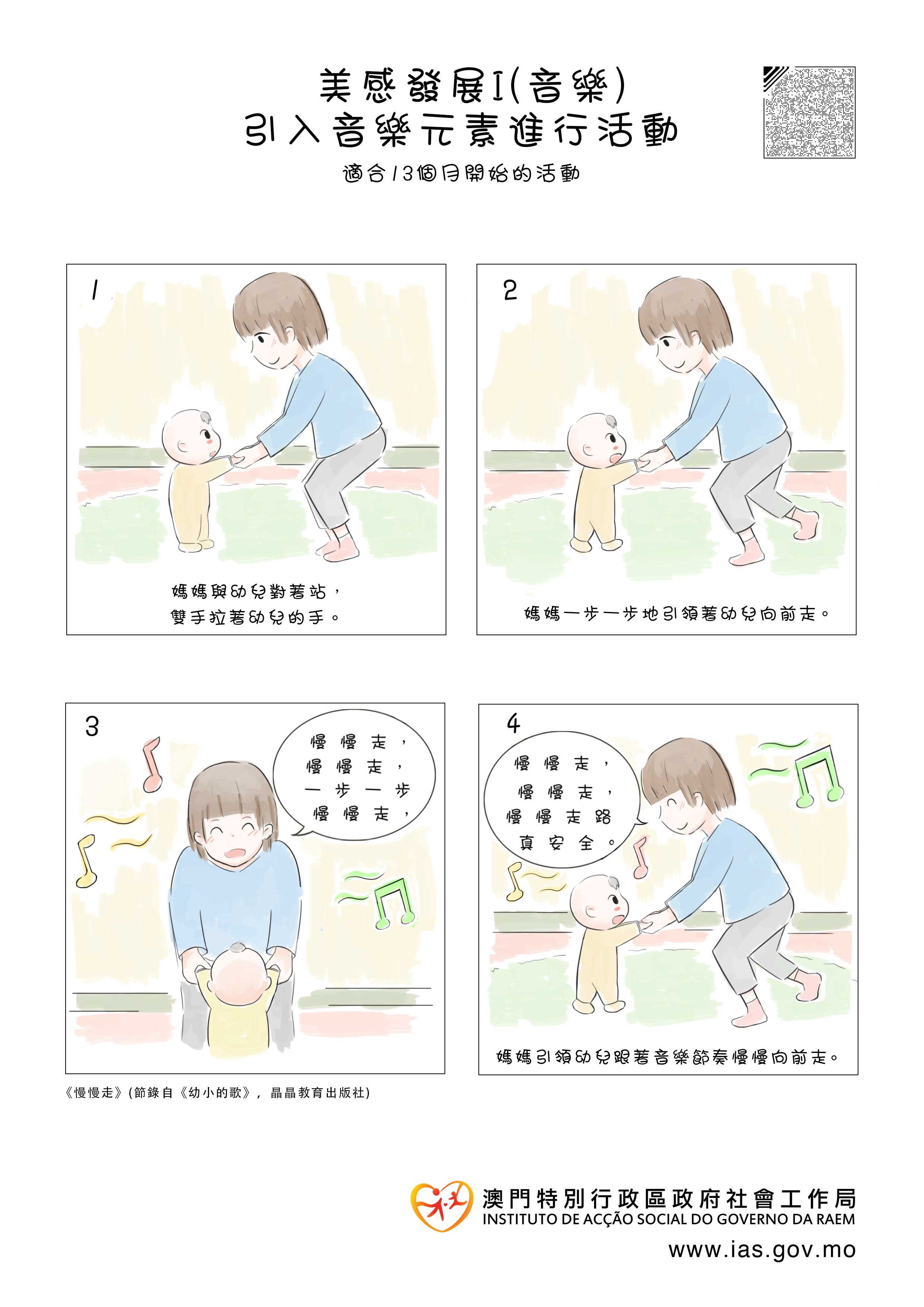 美感發展I(音樂)
引入音樂元素進行活動
適合13個月開始的活動

1
媽媽與幼兒對著站，
雙手拉著幼兒的手。

2
媽媽一步一步地引領著幼兒向前走。

3
慢慢走，
慢慢走，
一步一步
慢慢走，

4
慢慢走，
慢慢走，
慢慢走路
真安全。

媽媽引領幼兒跟著音樂節奏慢慢向前走。

《慢慢走》(節錄自《幼小的歌》，晶晶教育出版社)

澳門特別行政區政府社會工作局
INSTITUTO DE ACÇÃO SOCIAL DO GOVERNO DA RAEM
www.ias.gov.mo