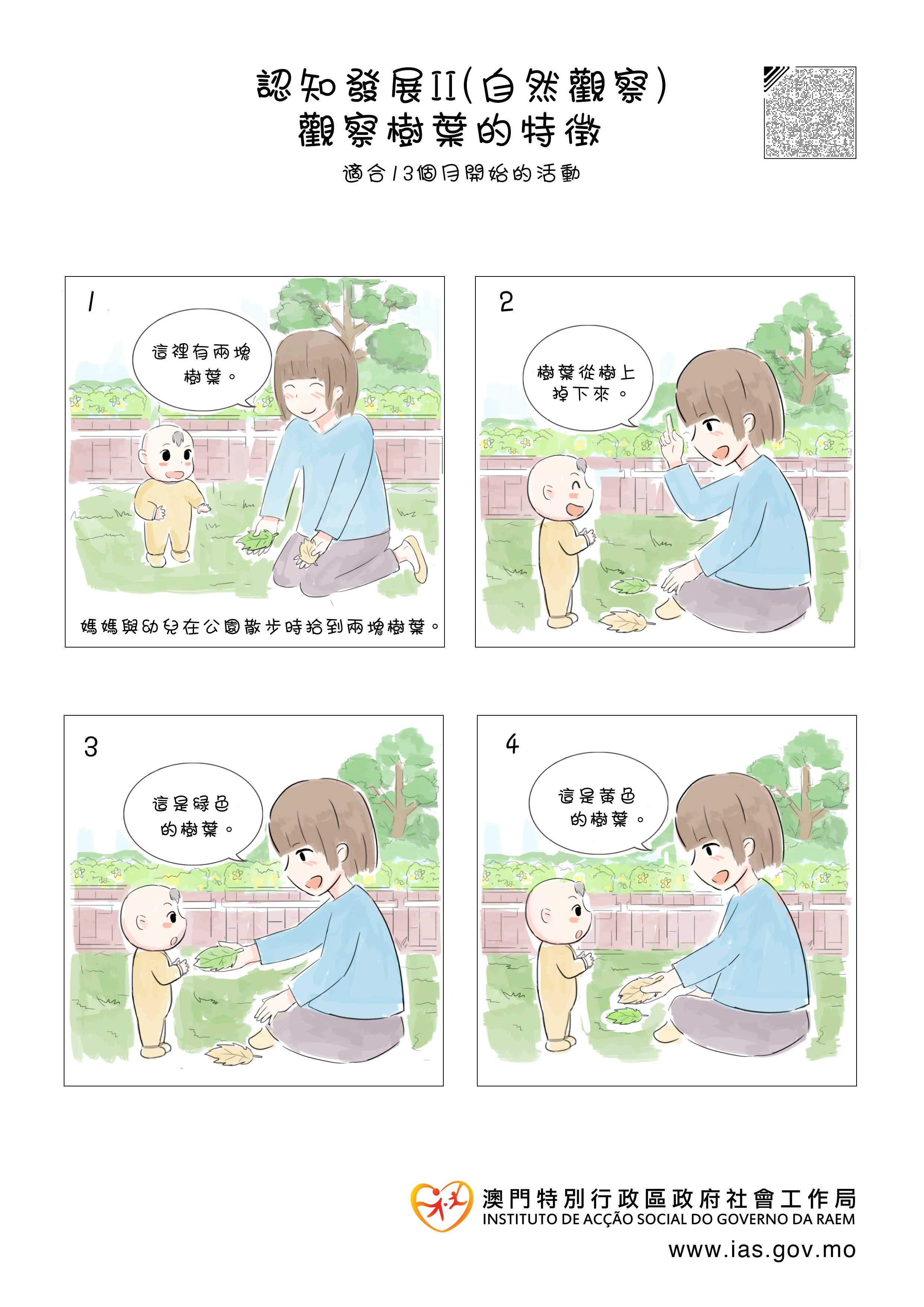 認知發展II(自然觀察)
觀察樹葉的特徵

適合13個月開始的活動

1

這裡有兩塊樹葉。

媽媽與幼兒在公園散步時拾到兩塊樹葉。

2

樹葉從樹上掉下來。

3

這是綠色的樹葉。

4

這是黃色的樹葉。

澳門特別行政區政府社會工作局
INSTITUTO DE ACÇÃO SOCIAL DO GOVERNO DA RAEM
www.ias.gov.mo